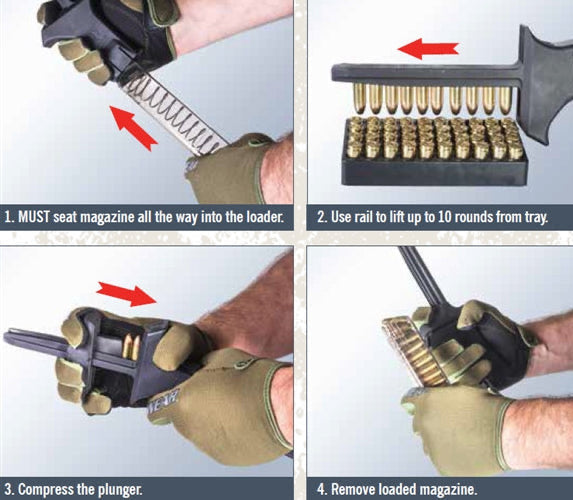 1. MUST seat magazine all the way into the loader.

2. Use rail to lift up to 10 rounds from tray.

3. Compress the plunger.

4. Remove loaded magazine.