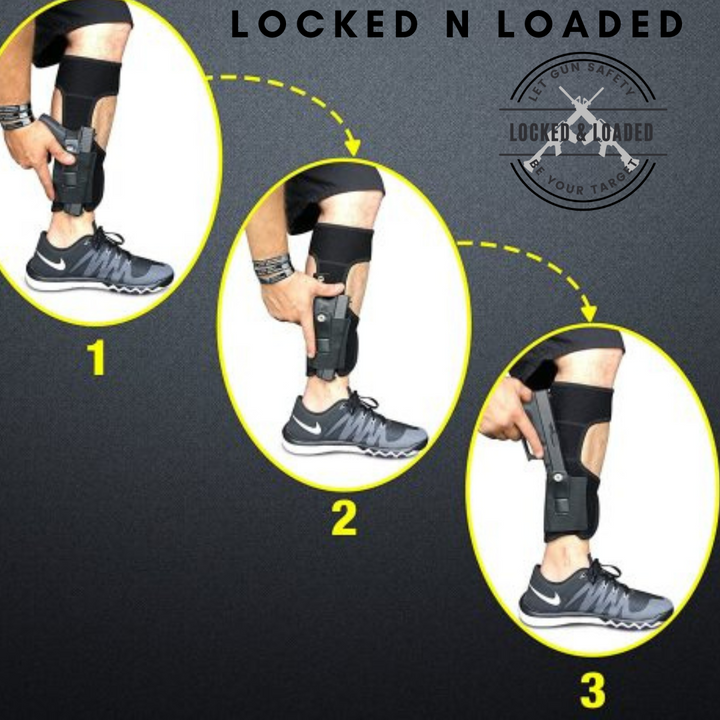 LOCKED N LOADED

LET GUN SAFETY
LOCKED & LOADED
BE YOUR TARGET

1

2

3