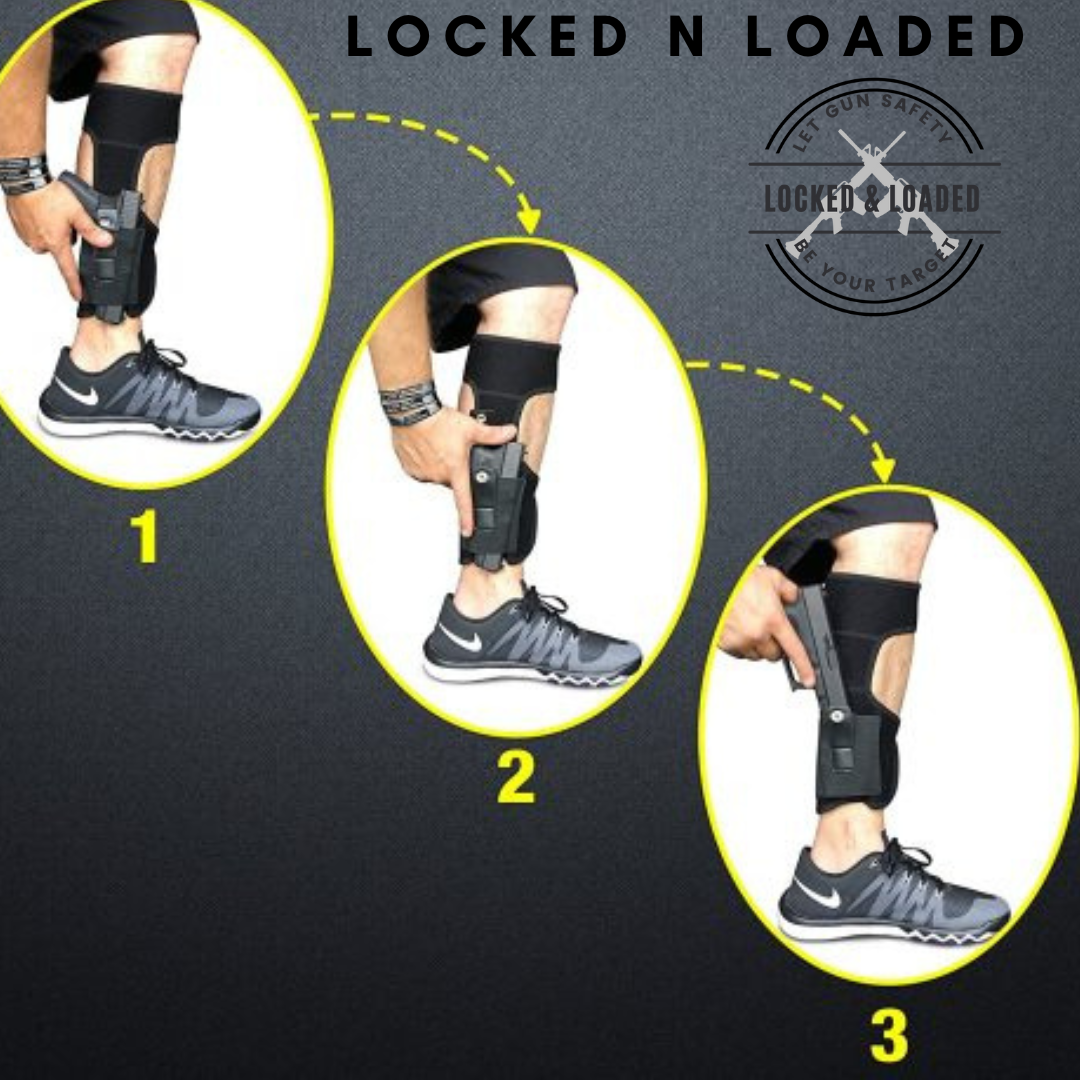 LOCKED N LOADED

LET GUN SAFETY
LOCKED & LOADED
BE YOUR TARGET

1

2

3